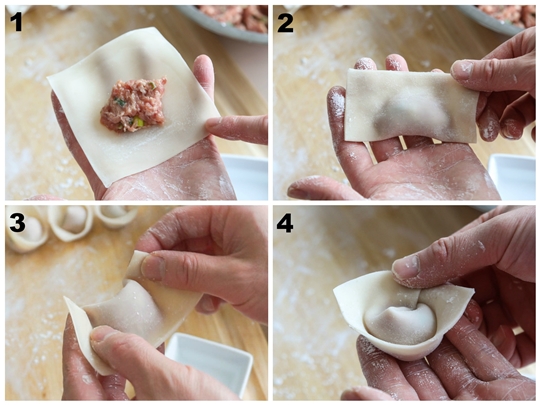 1
2
3
4